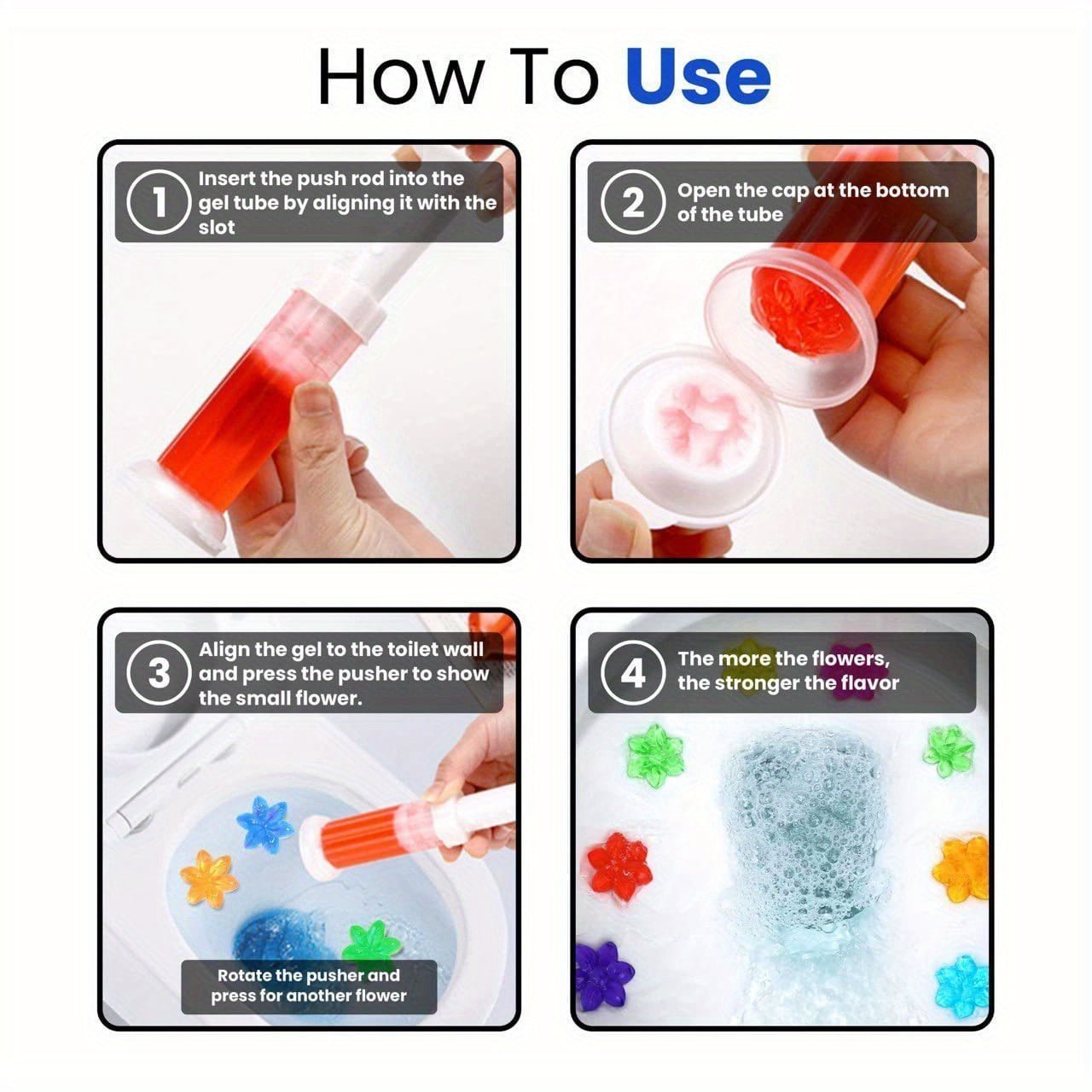 How To Use

1 Insert the push rod into the gel tube by aligning it with the slot

2 Open the cap at the bottom of the tube

3 Align the gel to the toilet wall and press the pusher to show the small flower.

Rotate the pusher and press for another flower

4 The more the flowers, the stronger the flavor