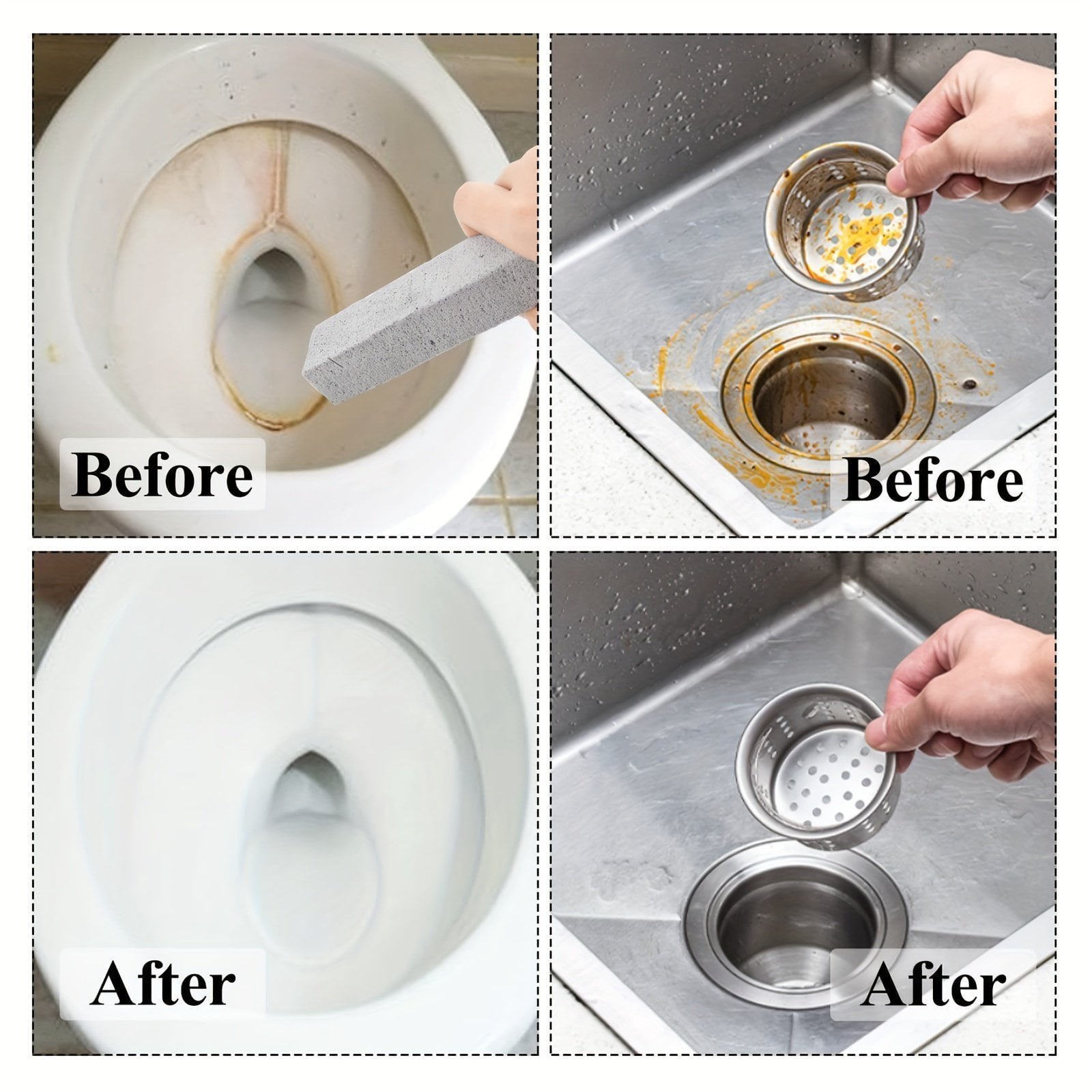 Before

Before

After

After